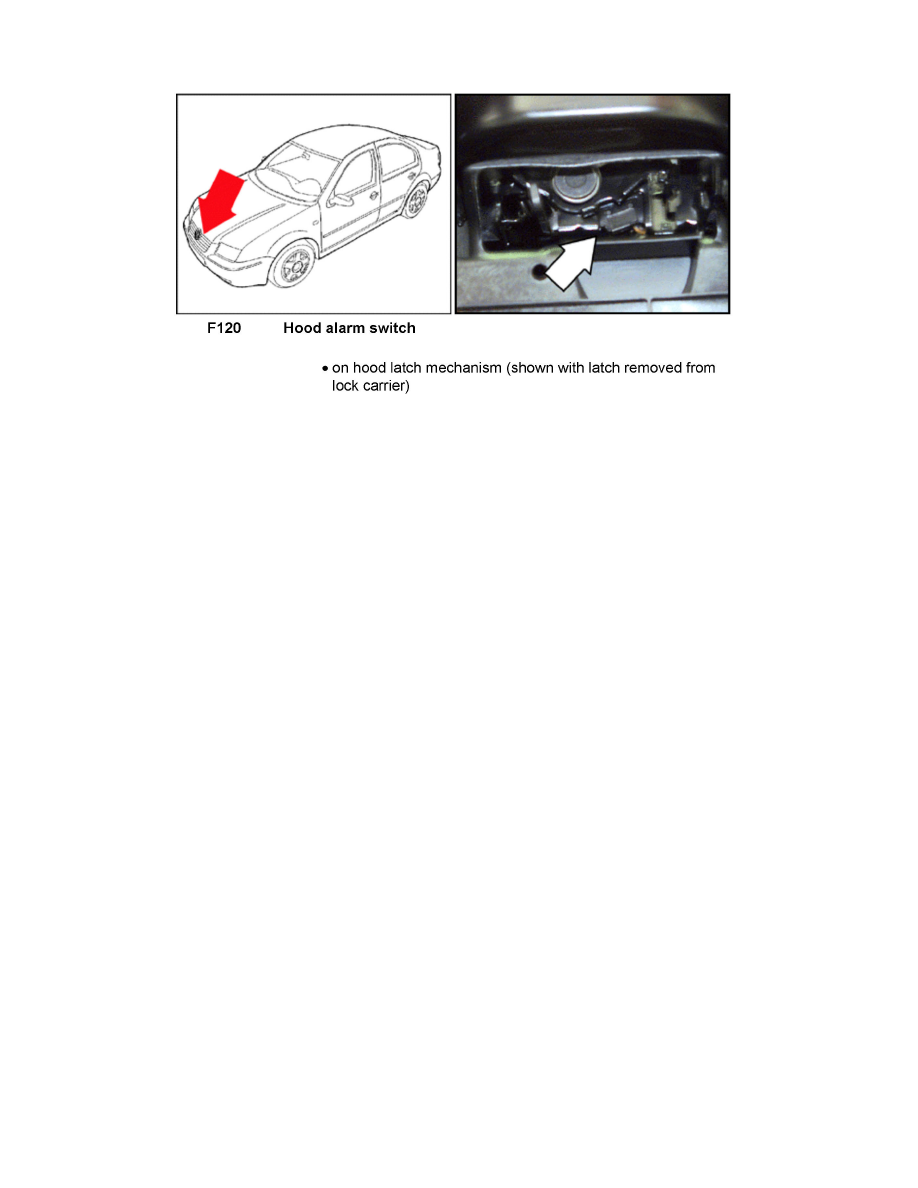 F120 Hood alarm switch

• on hood latch mechanism (shown with latch removed from lock carrier)