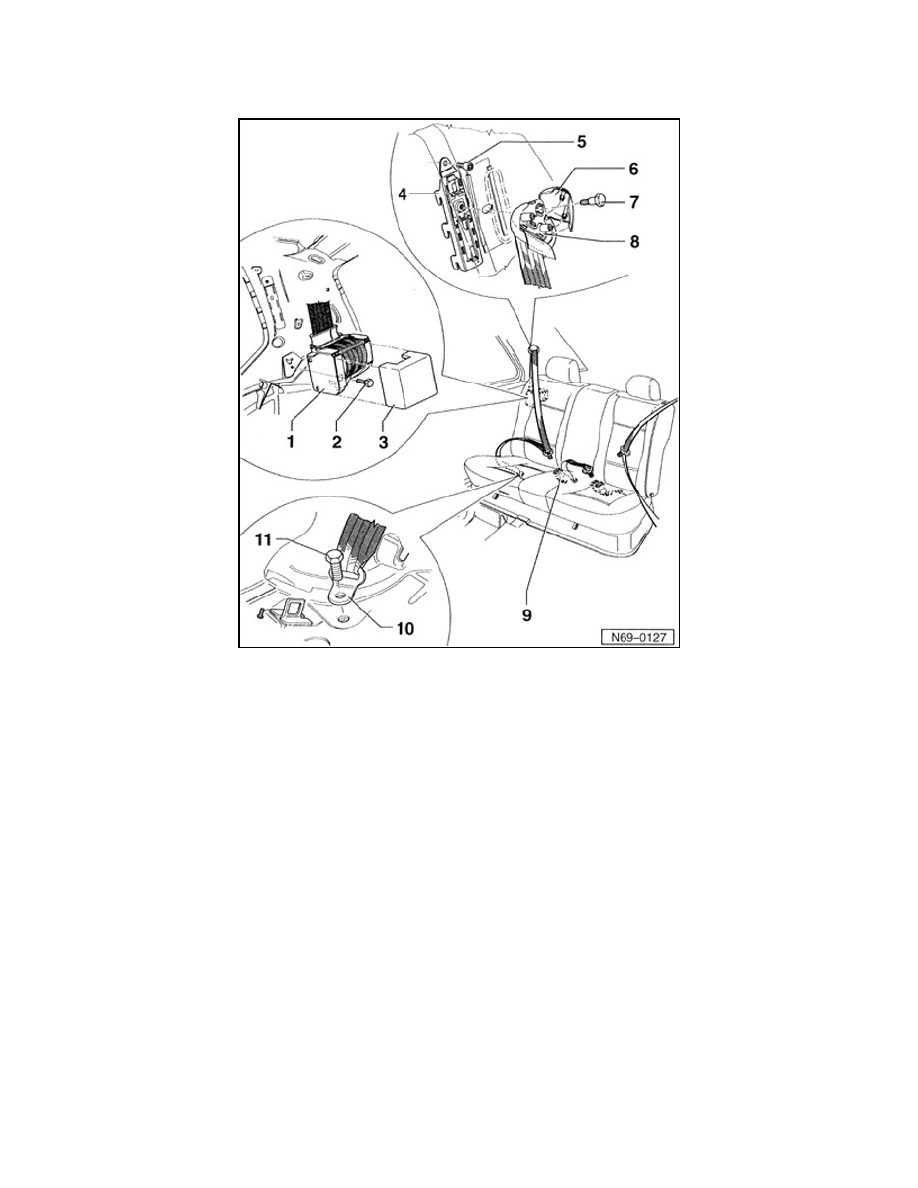 5
6
4
7
8
1
2
3
11
10
9
N69–0127