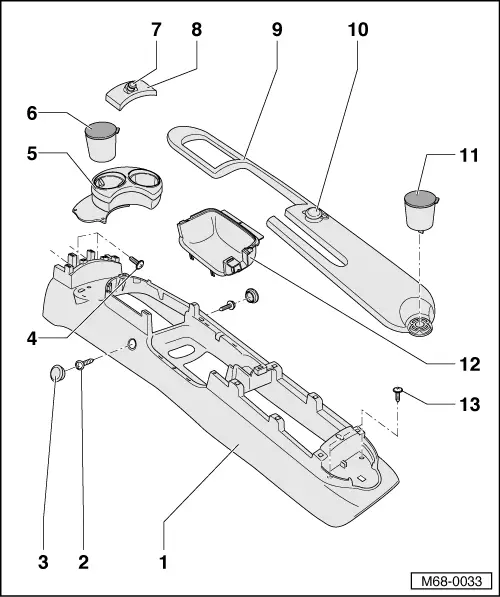 7
8
9
10
6
5
11
4
12
13
3
2
1
M68-0033