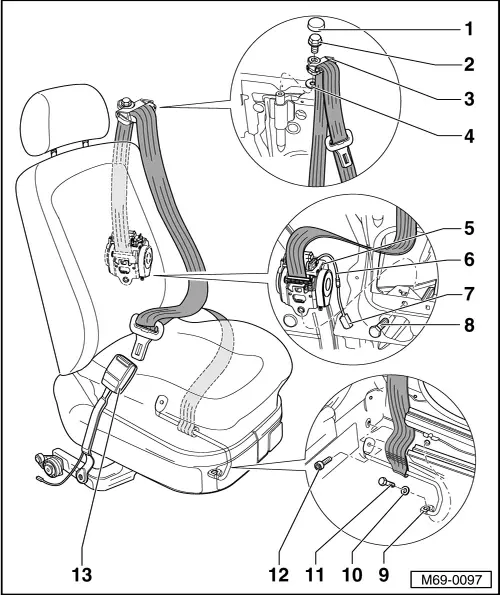 1
2
3
4
5
6
7
8
13
12
11
10
9
M69-0097