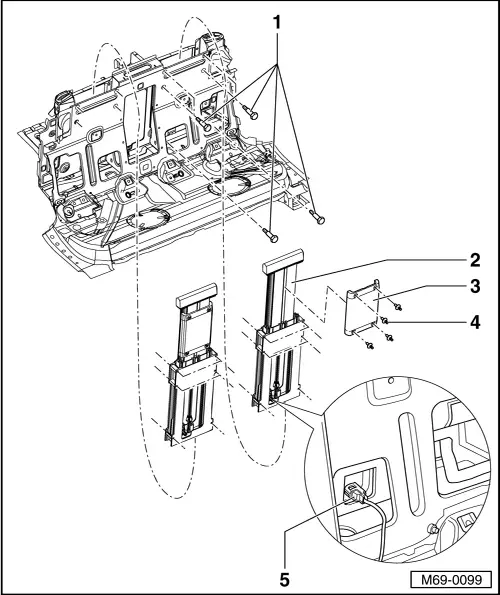 1
2
3
4
5
M69-0099