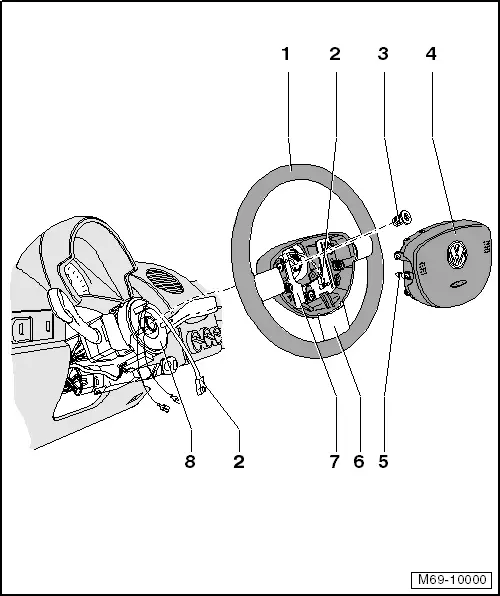 1 2 3 4

8 2 7 6 5

M69-10000