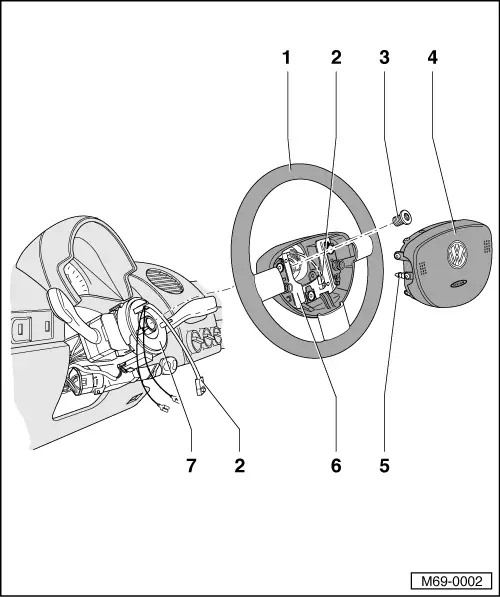 1 2 3 4

7 2 6 5

M69-0002