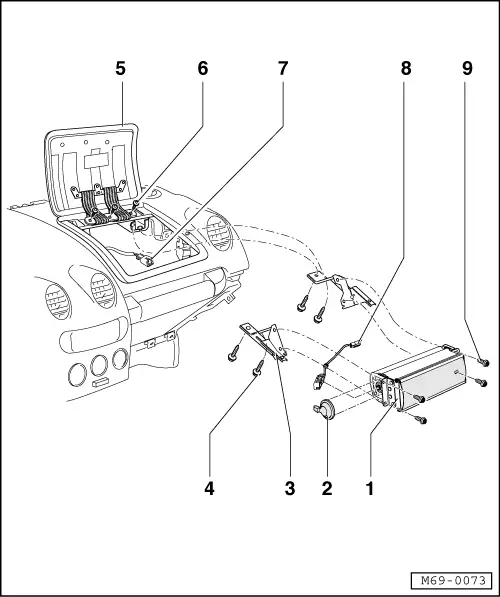 5
6
7
8
9
4
3
2
1
M69-0073