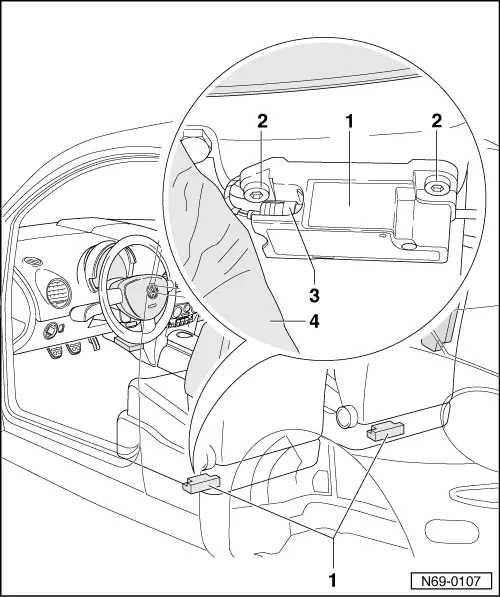 2
1
2
3
4
1
N69-0107