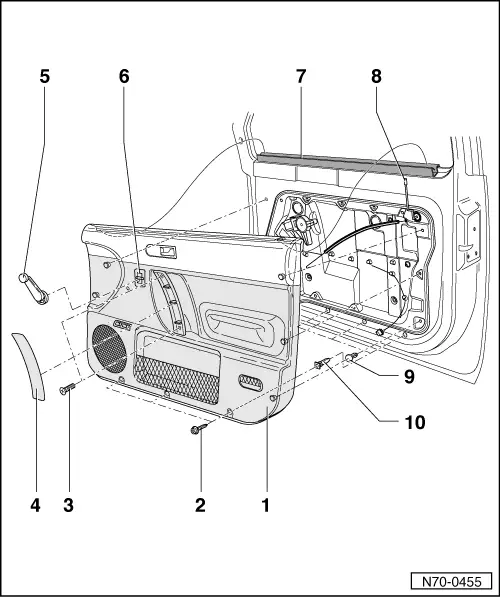 5
6
7
8
9
10
4
3
2
1
N70-0455