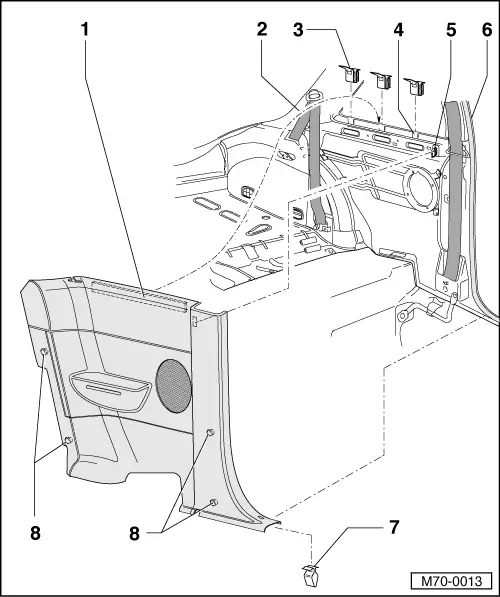 1
2
3
4
5
6
8
8
7
M70-0013