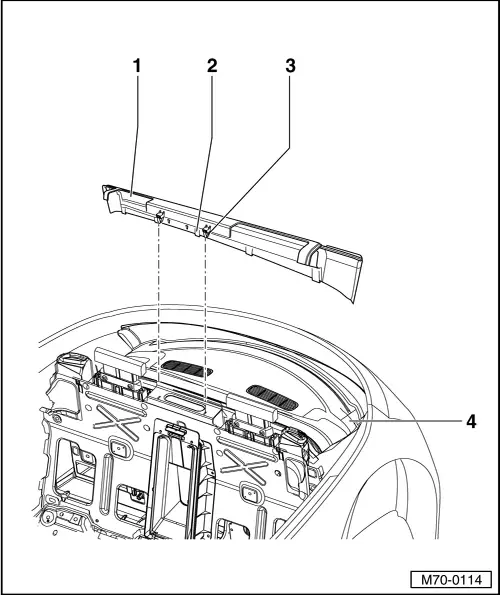 1
2
3
4
M70-0114