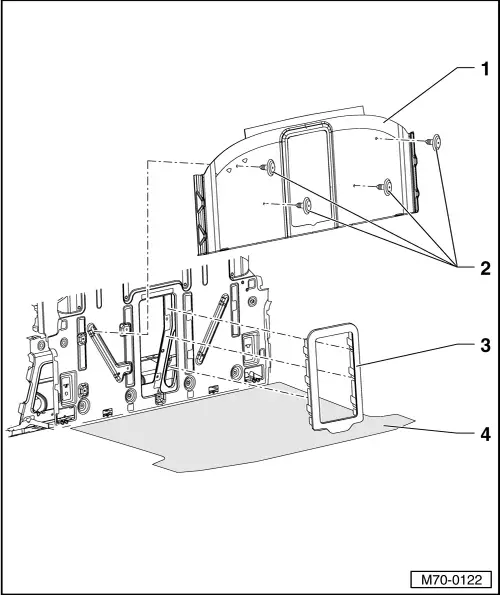 1
2
3
4
M70-0122