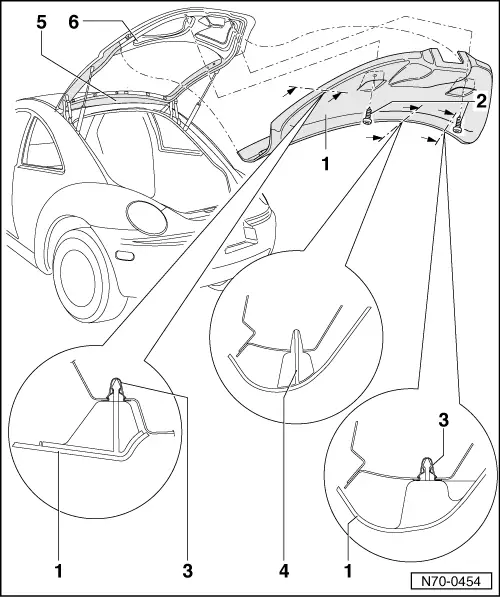 5
6
2
1
3
1
3
4
1
N70-0454