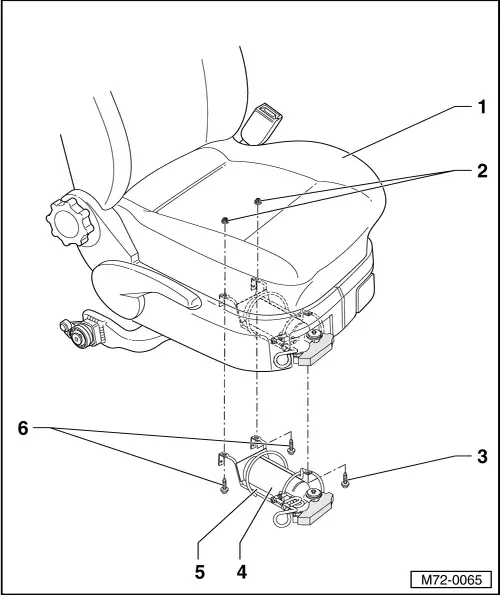 1
2
6
3
5
4
M72-0065