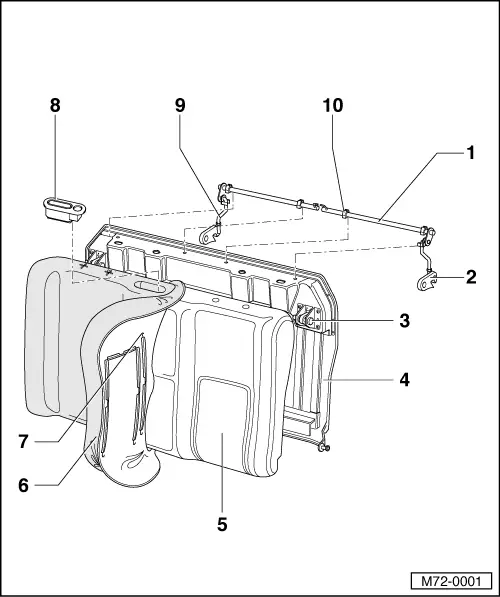 8
9
10
1
2
3
4
7
6
5
M72-0001