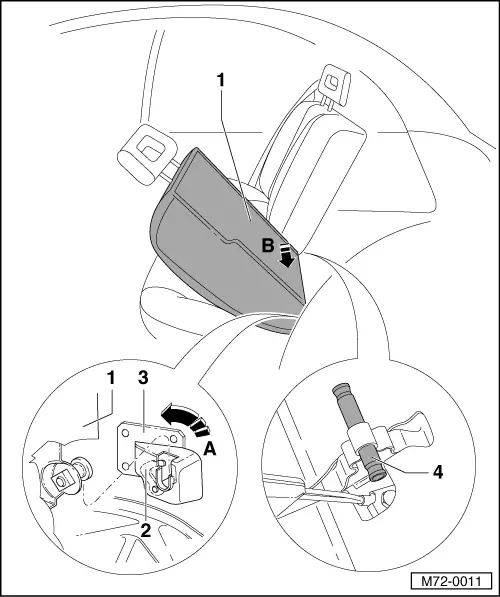 1
B
1
3
A
2
4
M72-0011