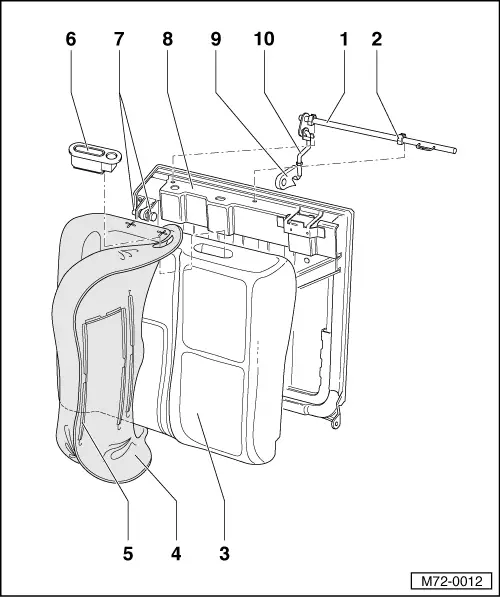 6 7 8 9 10 1 2

5 4 3

M72-0012