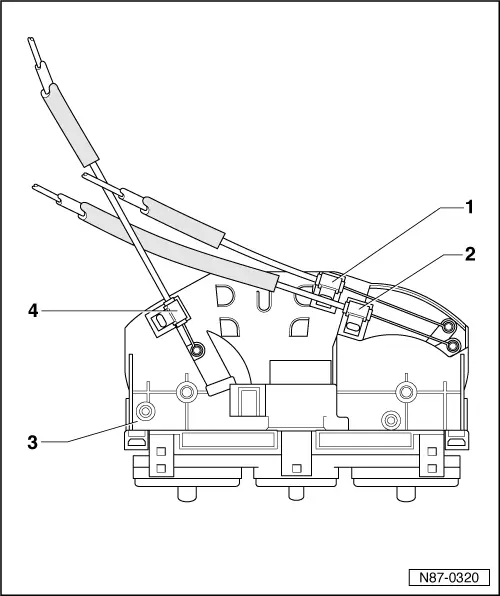 1
2
4
3
N87-0320