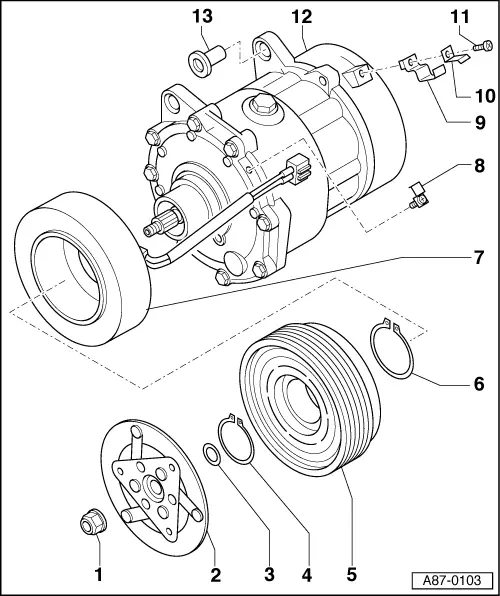 13
12
11
10
9
8
7
6
1
2
3
4
5
A87-0103