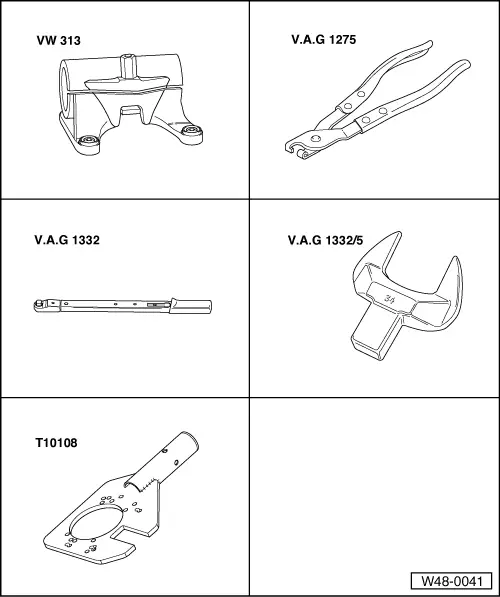 VW 313

V.A.G 1275

V.A.G 1332

V.A.G 1332/5

34

T10108

W48-0041