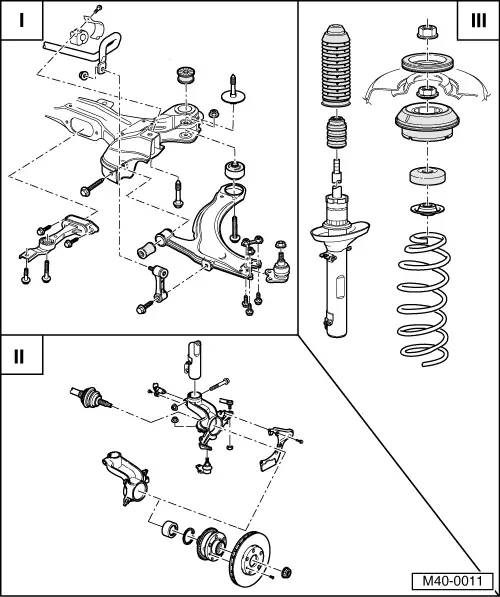 I

III

II

M40-0011