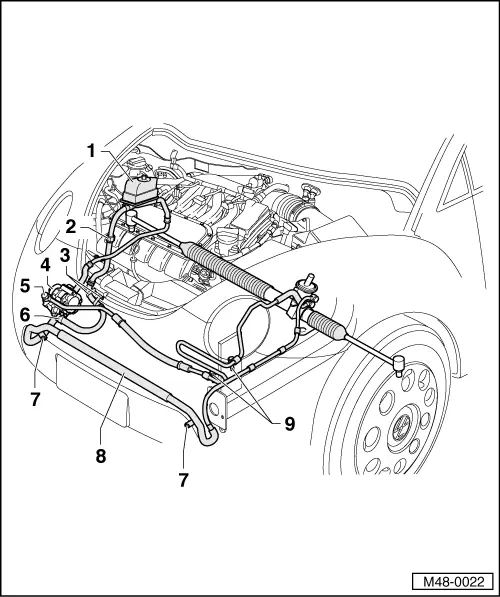 1
2
3
4
5
6
7
8
7
9
M48-0022