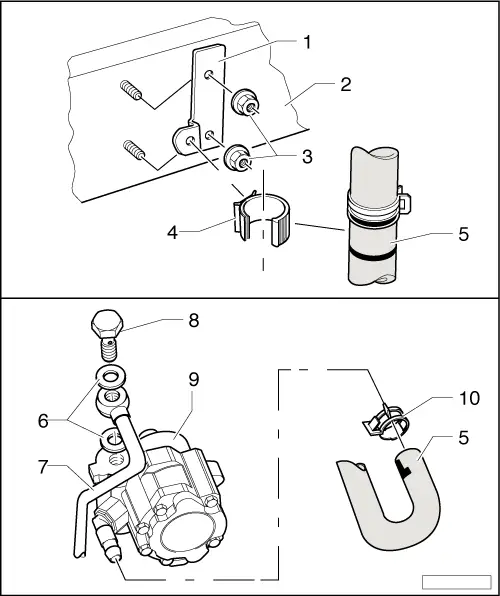 1
2
3
4
5
8
9
6
7
10
5