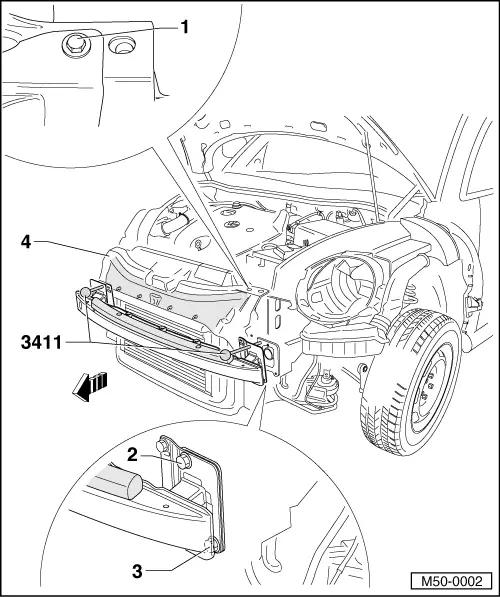 1

4

3411

2

3

M50-0002