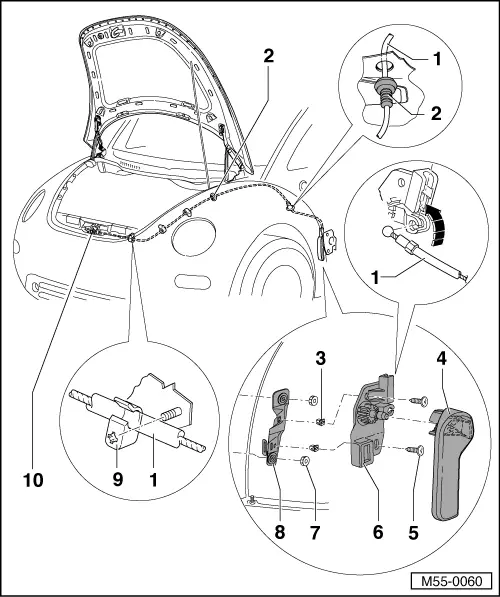 2
1
2
1
3
4
10
9
1
8
7
6
5
M55-0060