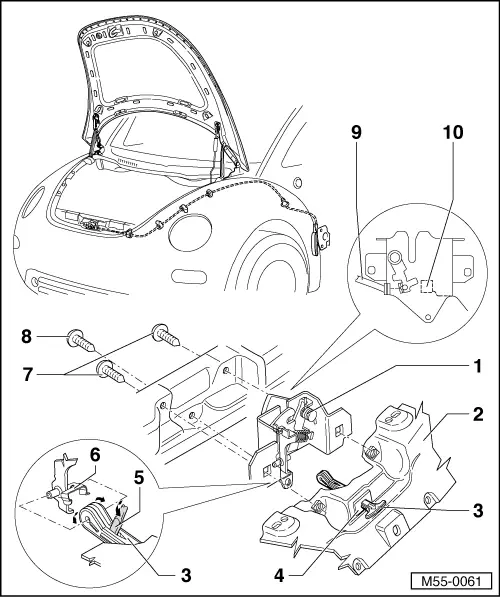 9
10
8
7
1
2
6
5
3
3
4
M55-0061