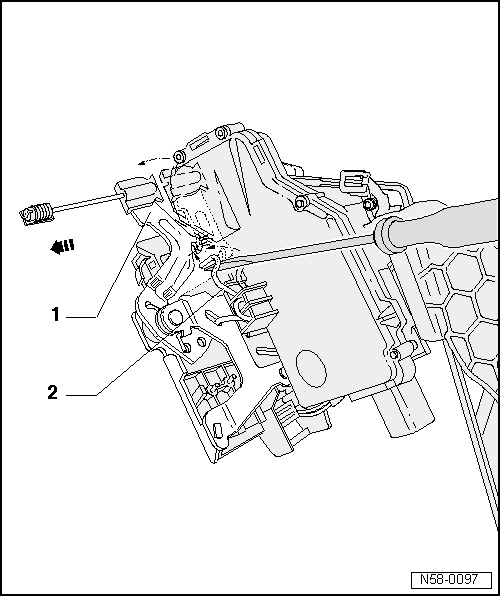 1

2

N58-0097