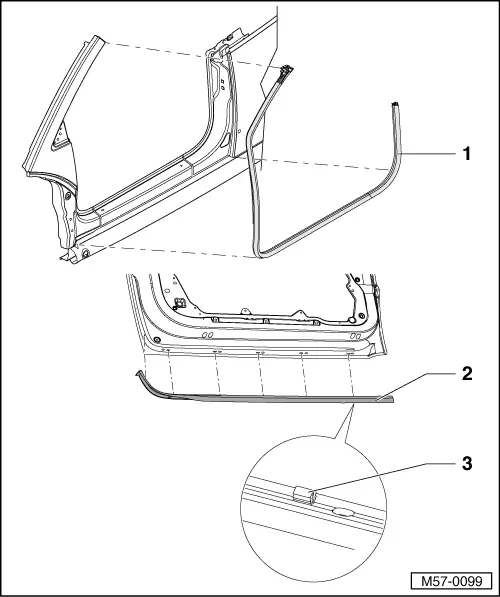 1

2

3

M57-0099