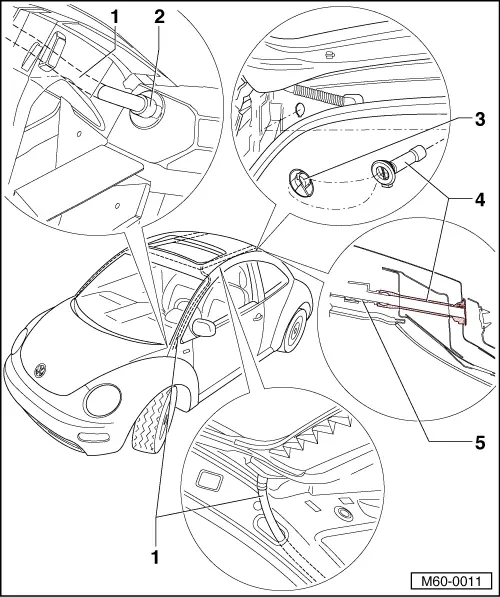 1
2
3
4
5
1
M60-0011