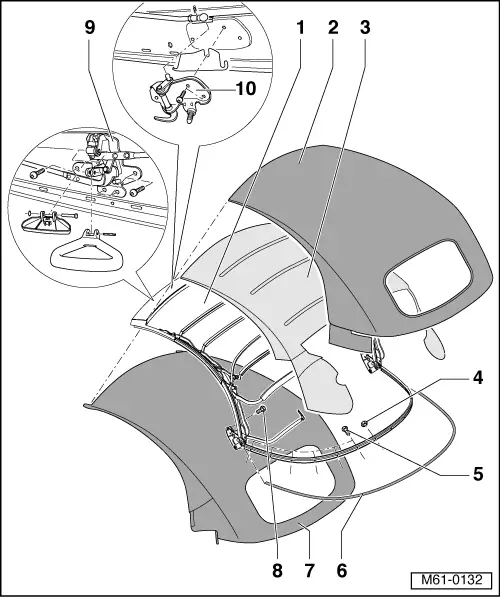 9
1
2
3
10
4
5
8
7
6
M61-0132