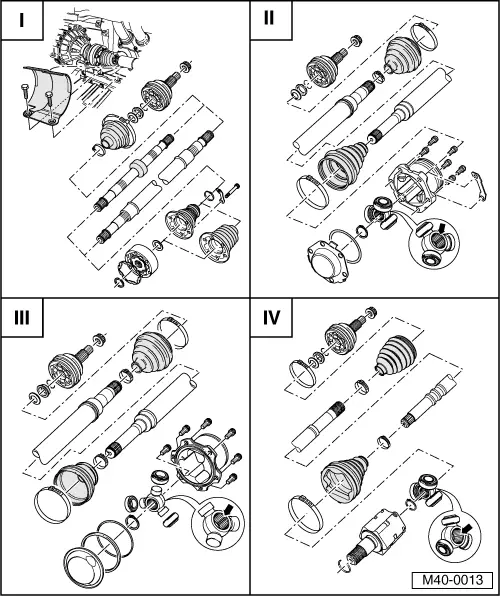 I

II

III

IV

M40-0013