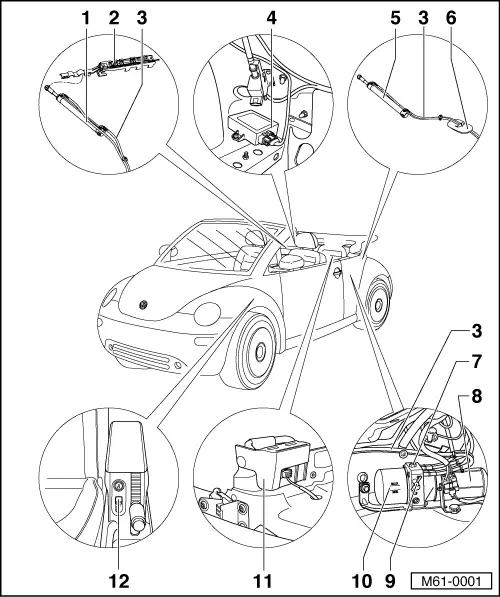 1 2 3
4
5 3 6
3
7
8
12
11
10 9
M61-0001