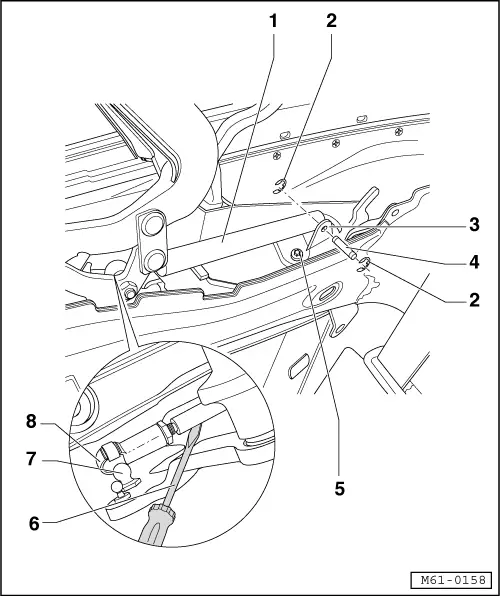 1
2
3
4
2
5
8
7
6
M61-0158