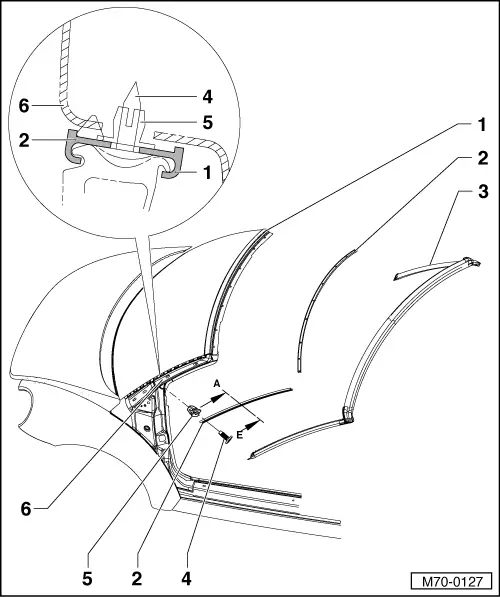 6
4
5
2
1
1
2
3
A
E
6
5
2
4
M70-0127