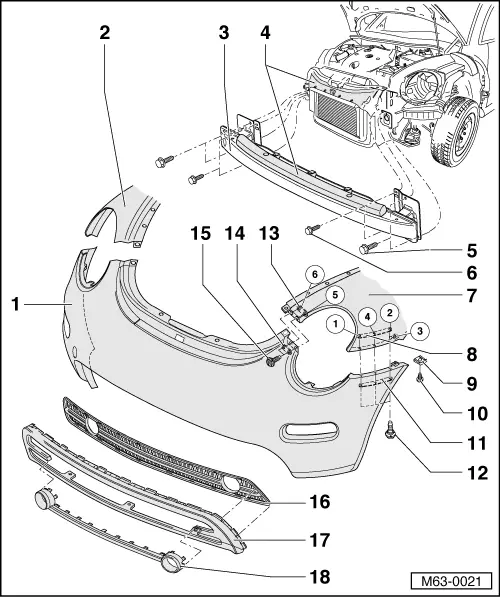 2
3
4
15
14
13
5
6
6
5
7
1
1
4
2
3
8
9
10
11
12
16
17
18
M63-0021