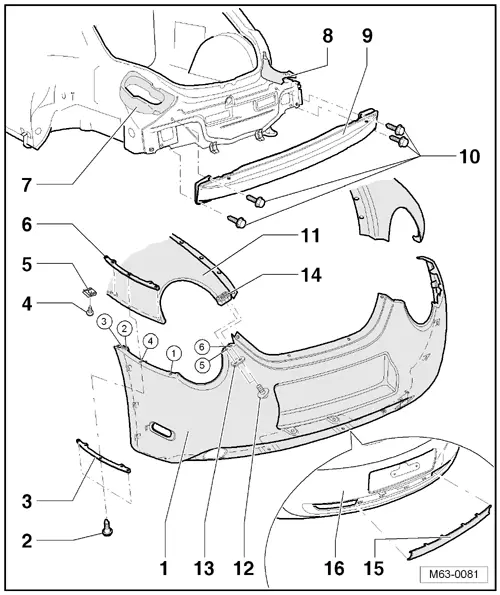 8
9
10
7
6
11
5
14
4
3
2
4
1
6
5
3
2
1
13
12
16
15
M63-0081