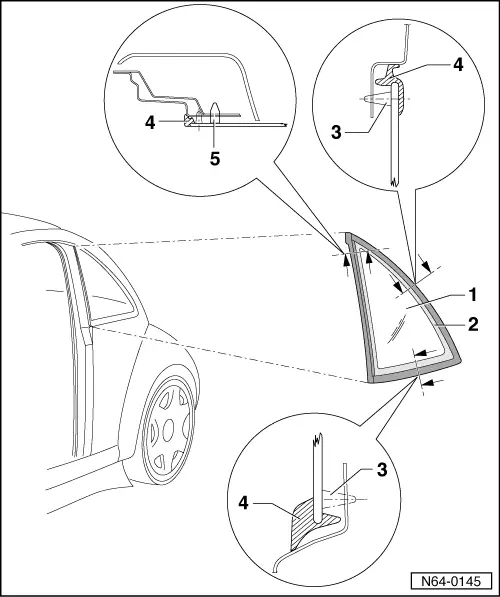 4
5
4
3
1
2
3
4
N64-0145