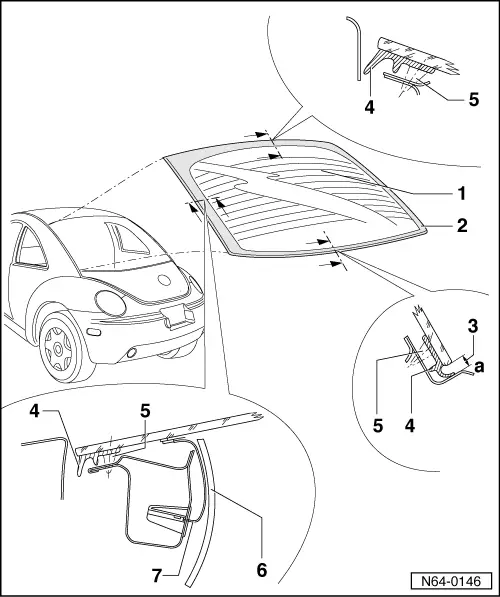 4
5
1
2
3
a
5
4
4
5
7
6
N64-0146