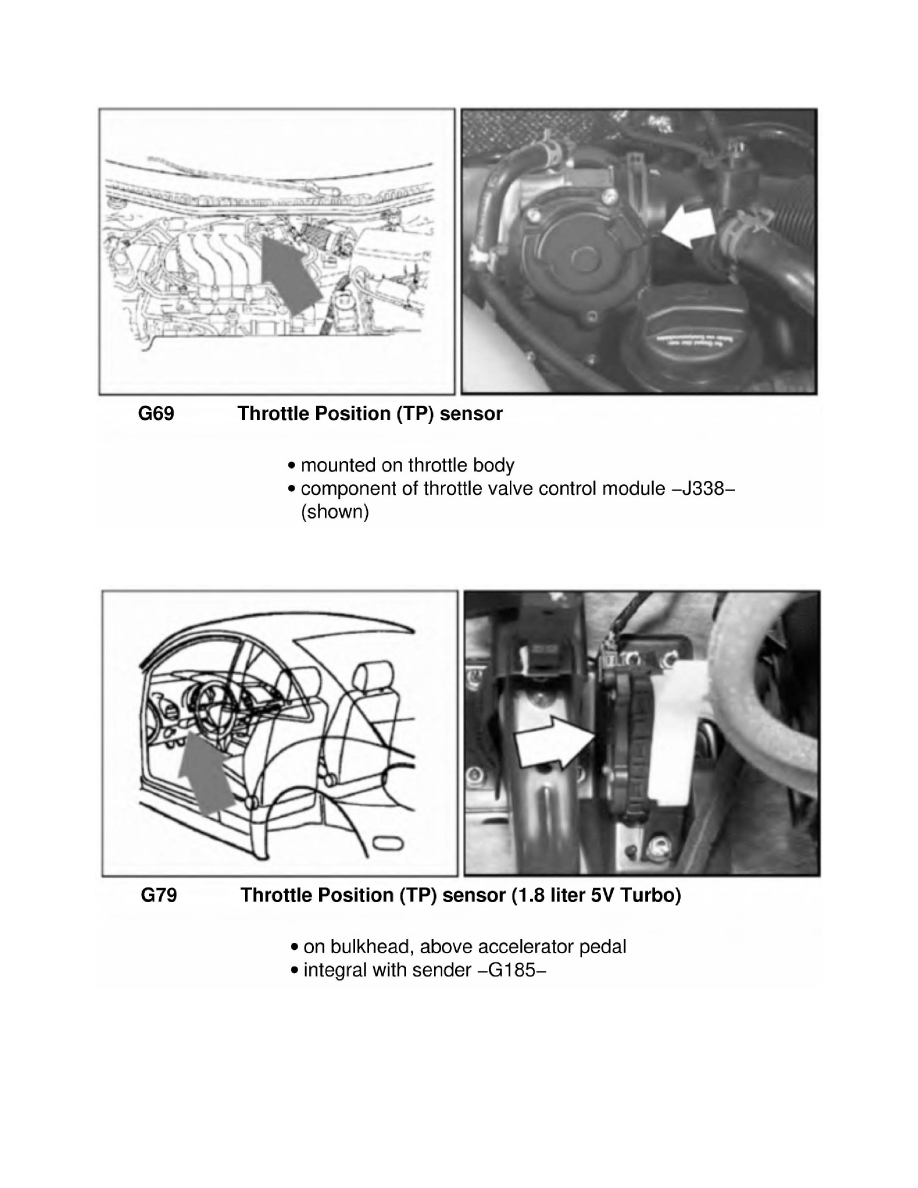 G69 Throttle Position (TP) sensor

• mounted on throttle body
• component of throttle valve control module –J338– (shown)

G79 Throttle Position (TP) sensor (1.8 liter 5V Turbo)

• on bulkhead, above accelerator pedal
• integral with sender –G185–