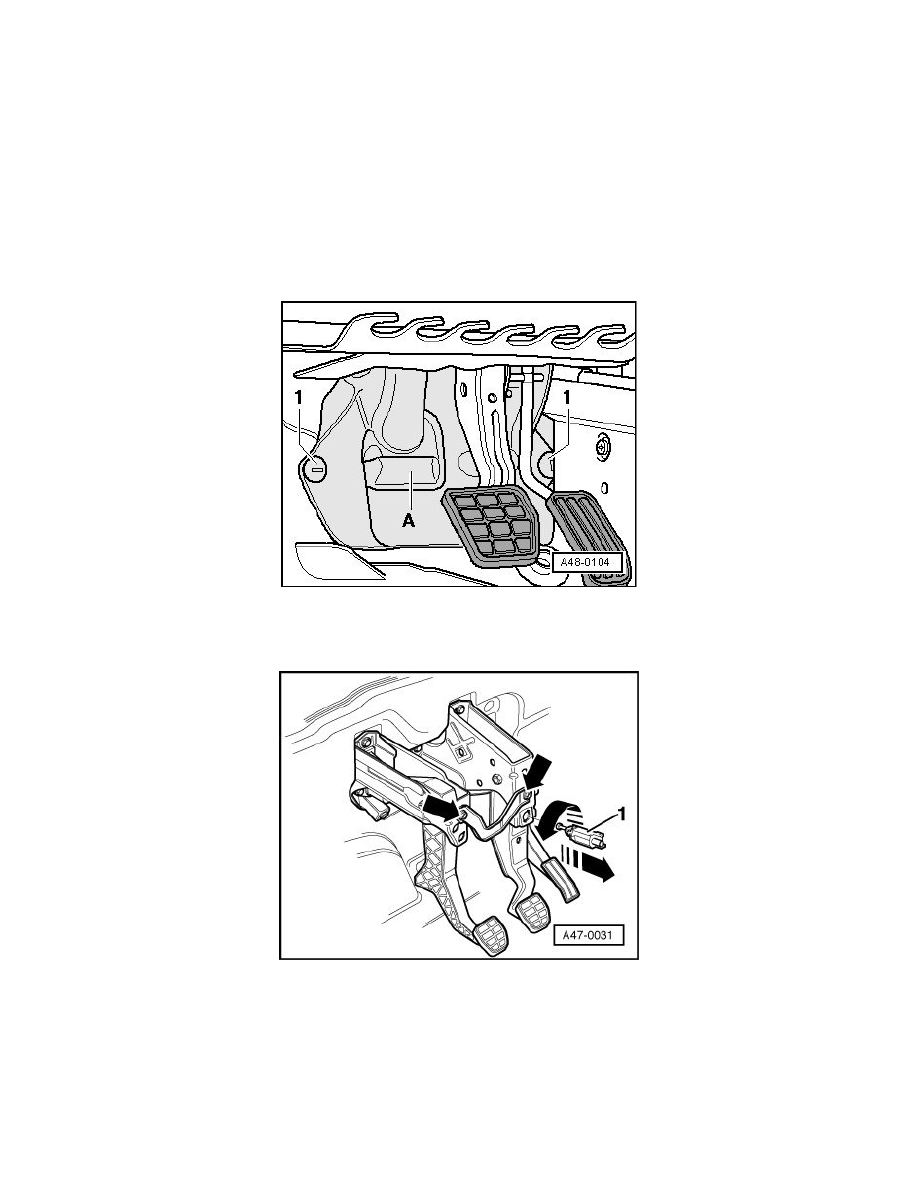 1
1
A
A48-0104

1
A47-0031