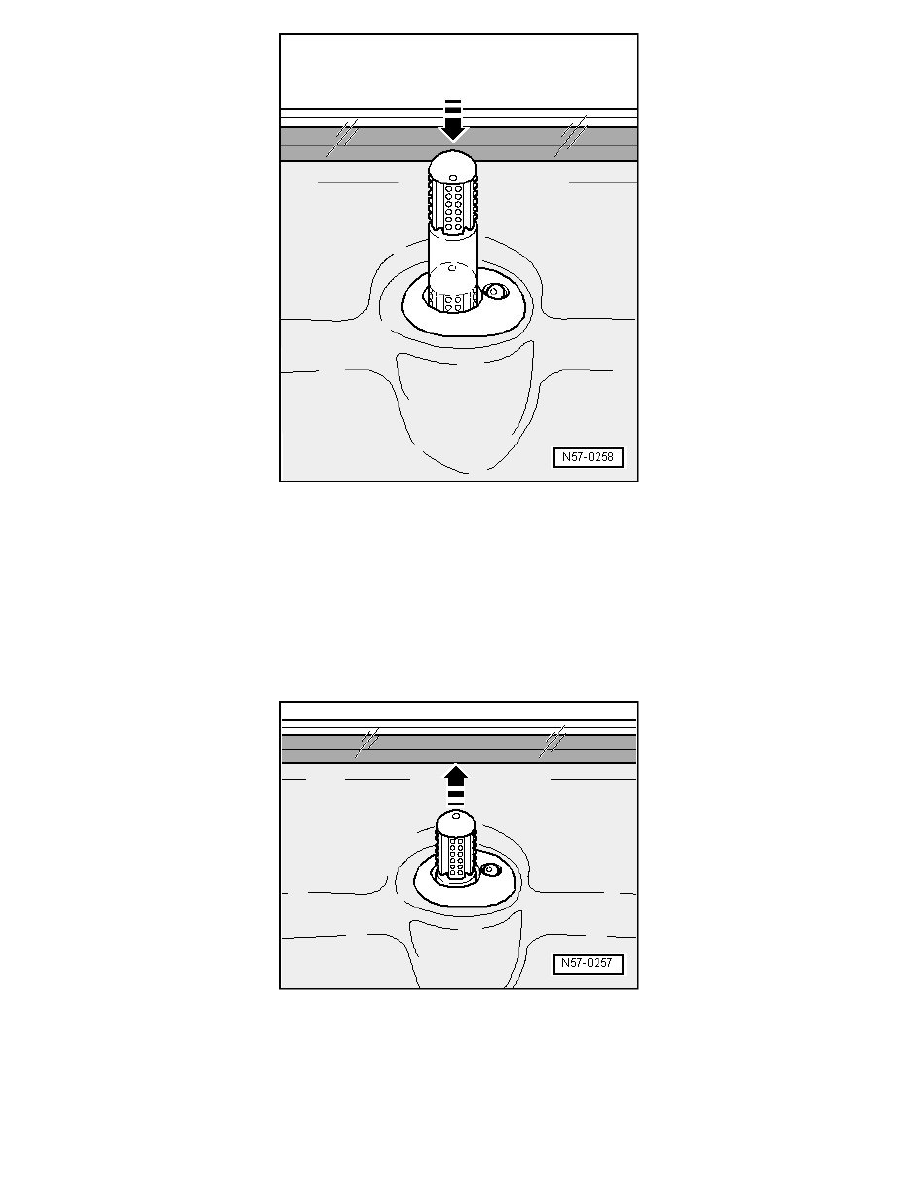 N57-0258

N57-0257