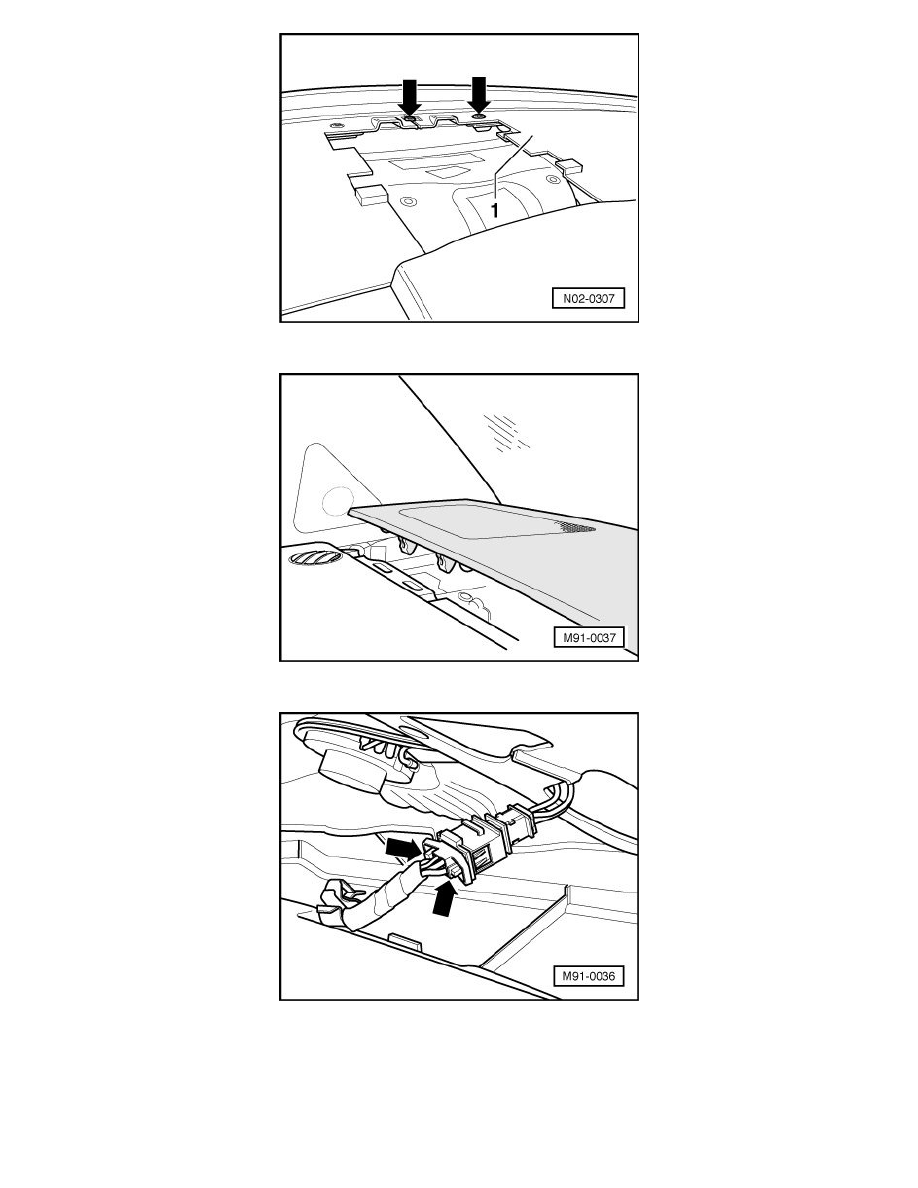 1

N02-0307

M91-0037

M91-0036