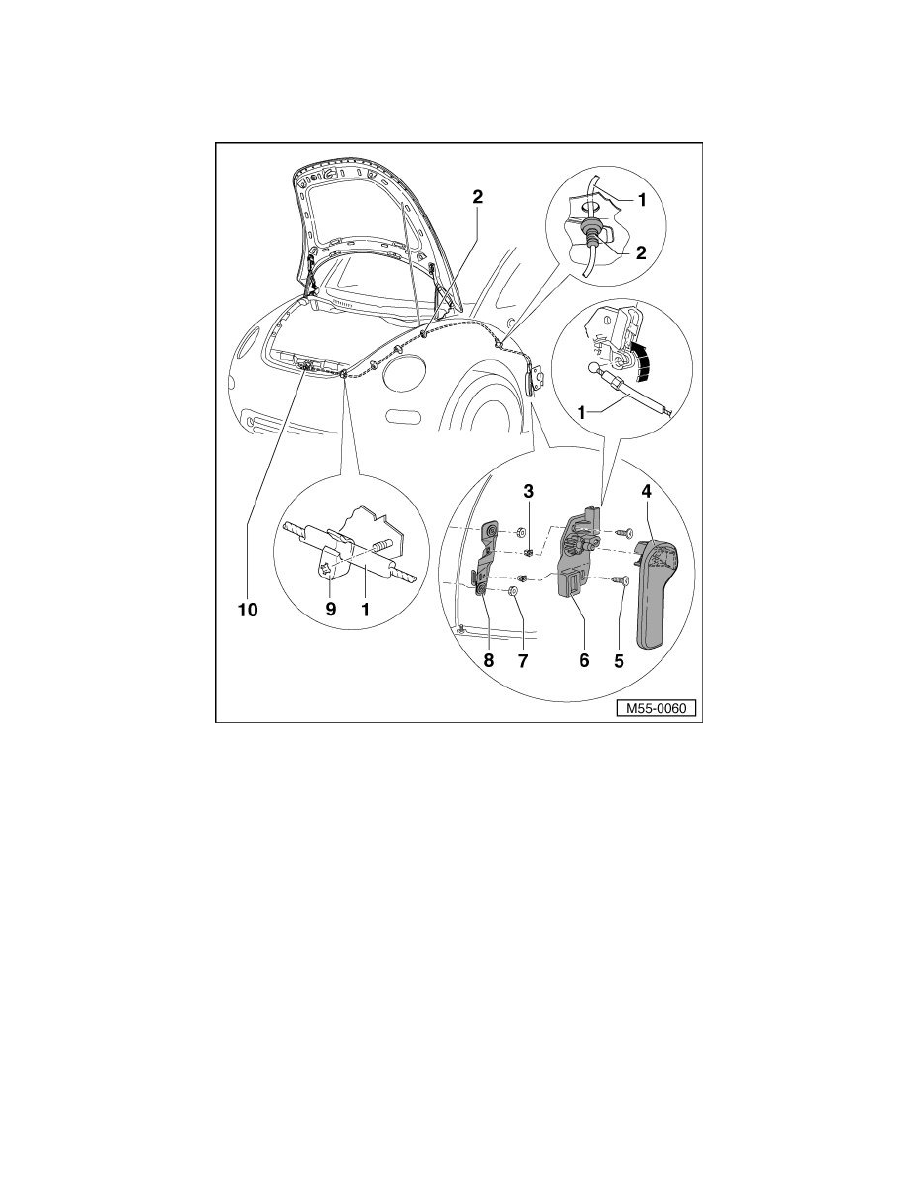 2
1
2
1
3
4
10
9
1
8
7
6
5
M55-0060