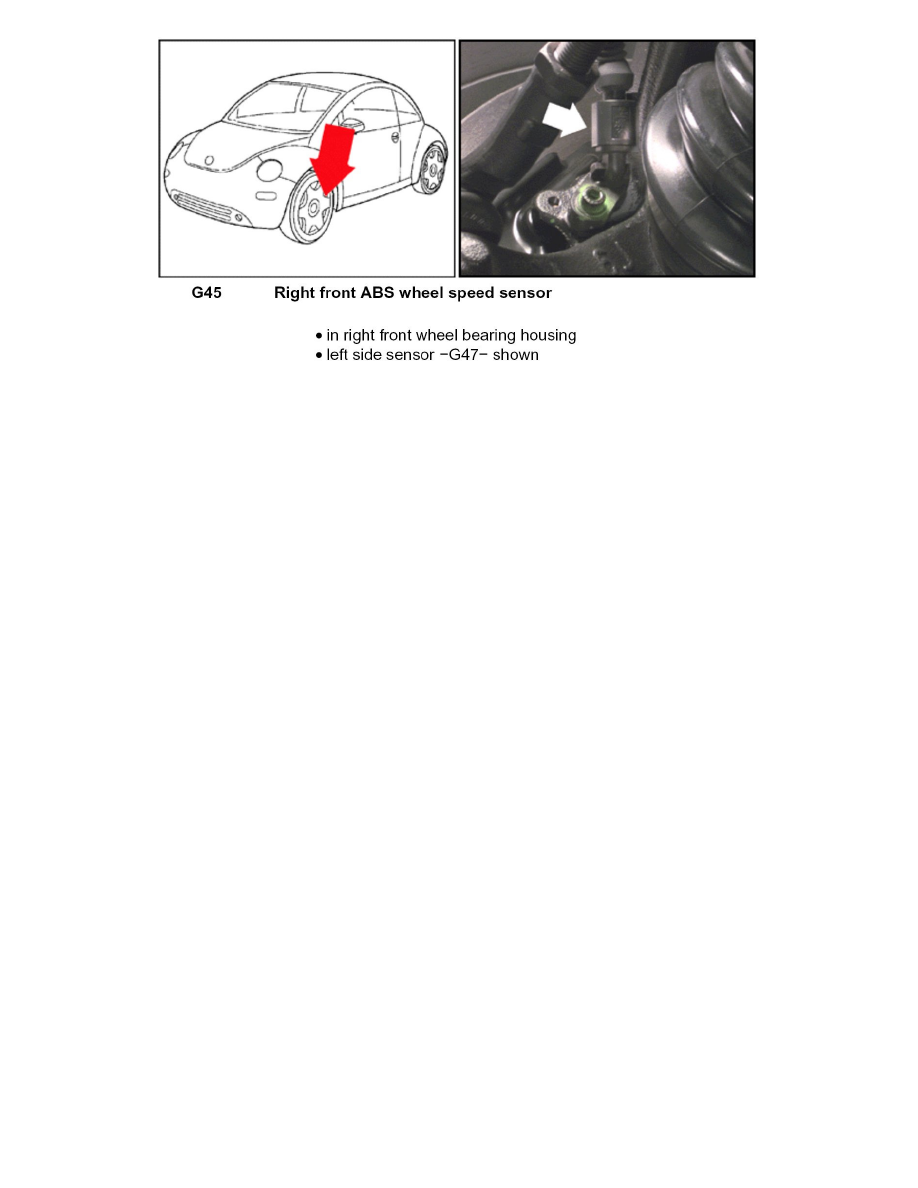 G45 Right front ABS wheel speed sensor

• in right front wheel bearing housing
• left side sensor −G47− shown