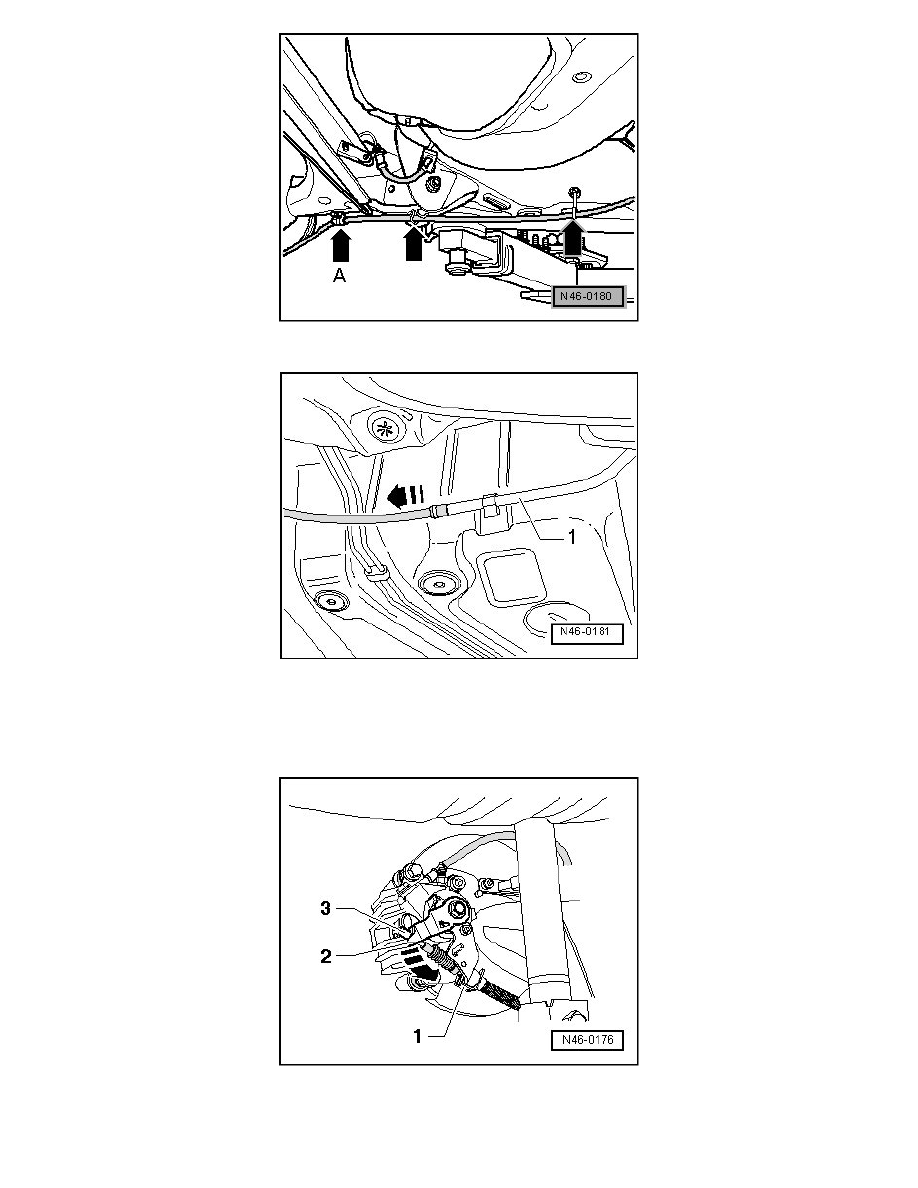 A

N46-0180

1

N46-0181

3

2

1

N46-0176