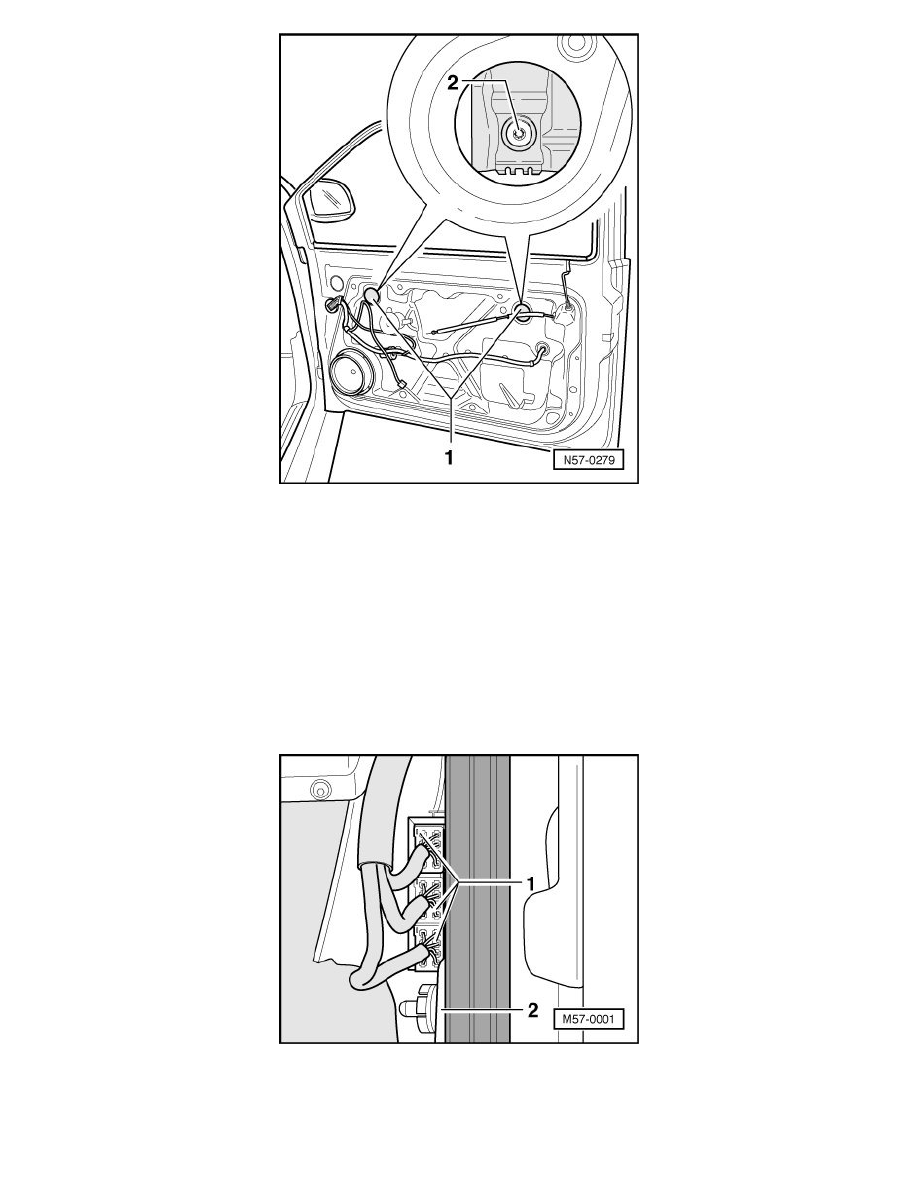 2

1

N57-0279

1

2

M57-0001