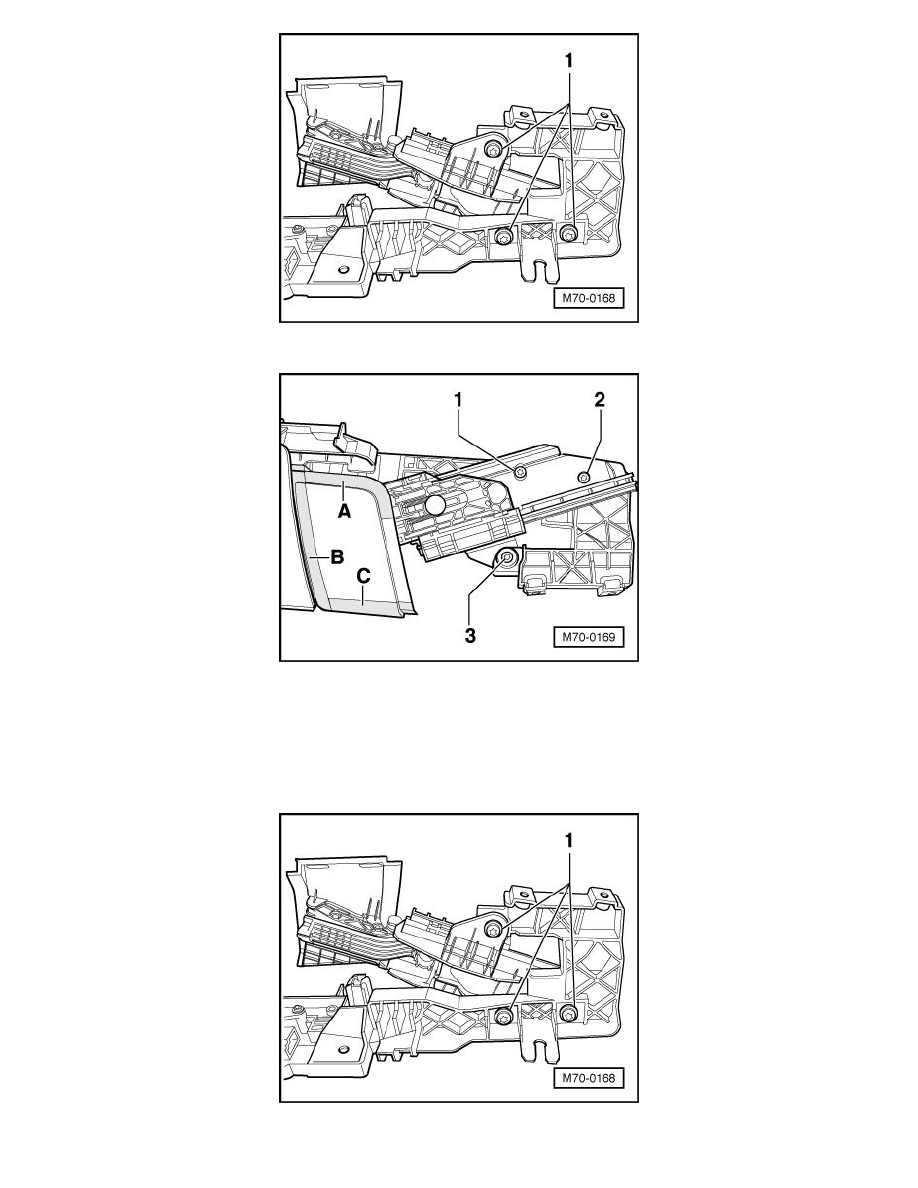 1

M70-0168

1

2

A

B

C

3

M70-0169

1

M70-0168