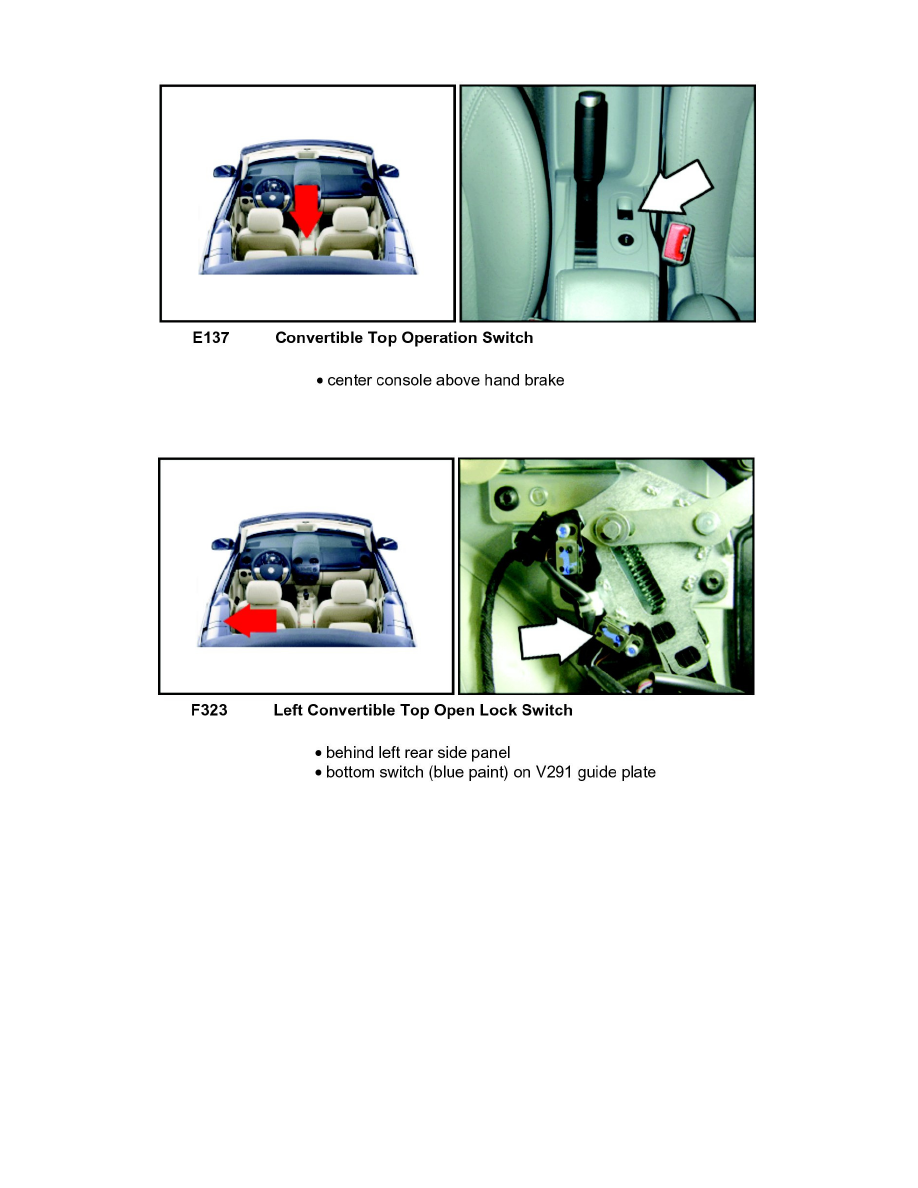 E137 Convertible Top Operation Switch

• center console above hand brake

F323 Left Convertible Top Open Lock Switch

• behind left rear side panel
• bottom switch (blue paint) on V291 guide plate