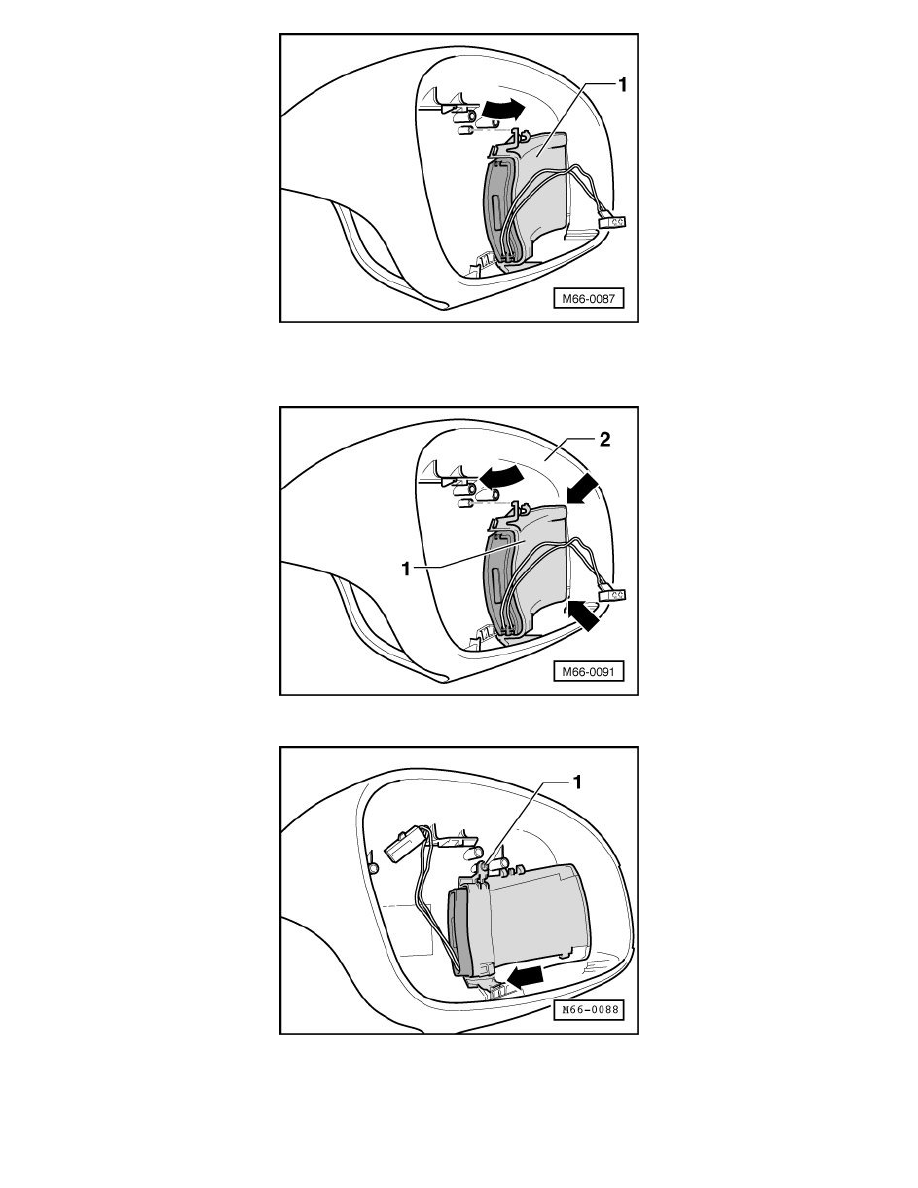 1

M66-0087

2

1

M66-0091

1

M66-0088